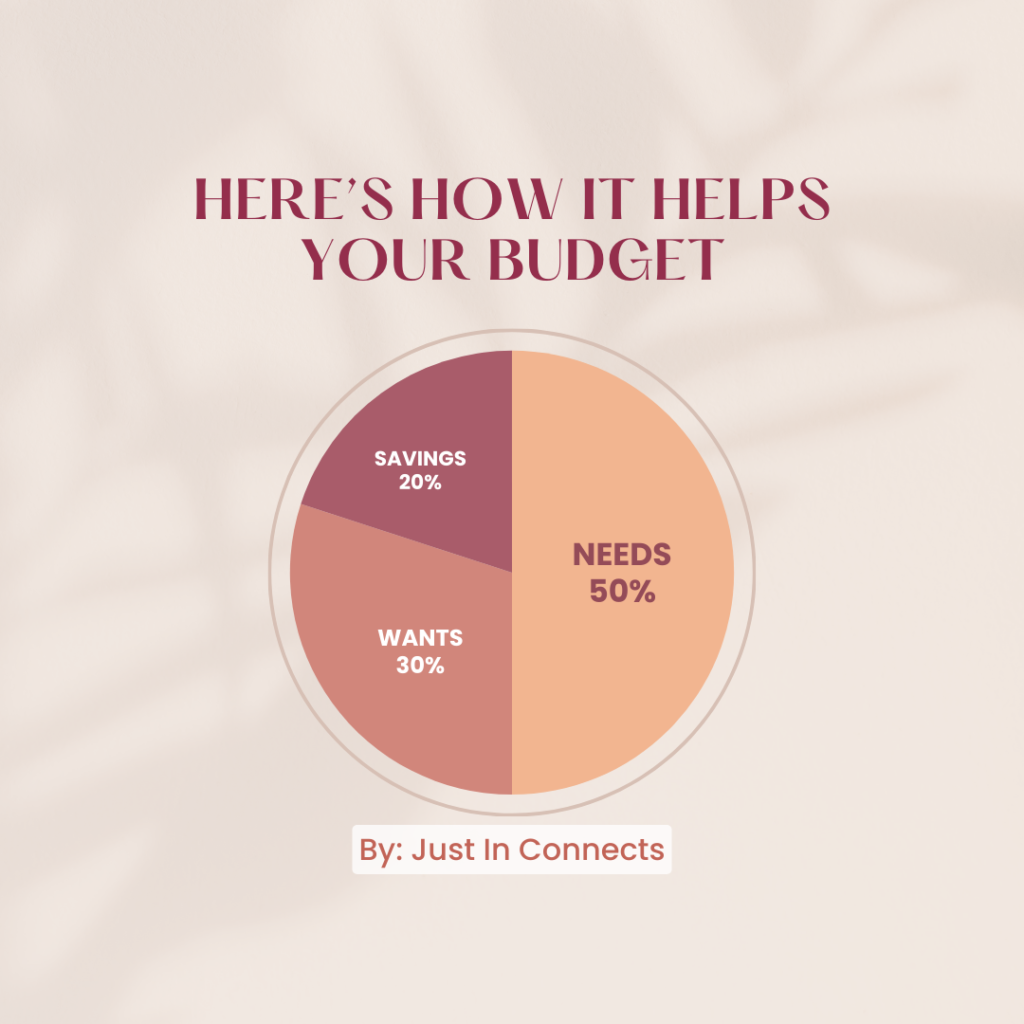 HERE'S HOW IT HELPS YOUR BUDGET

SAVINGS
20%

NEEDS
50%

WANTS
30%

By: Just In Connects